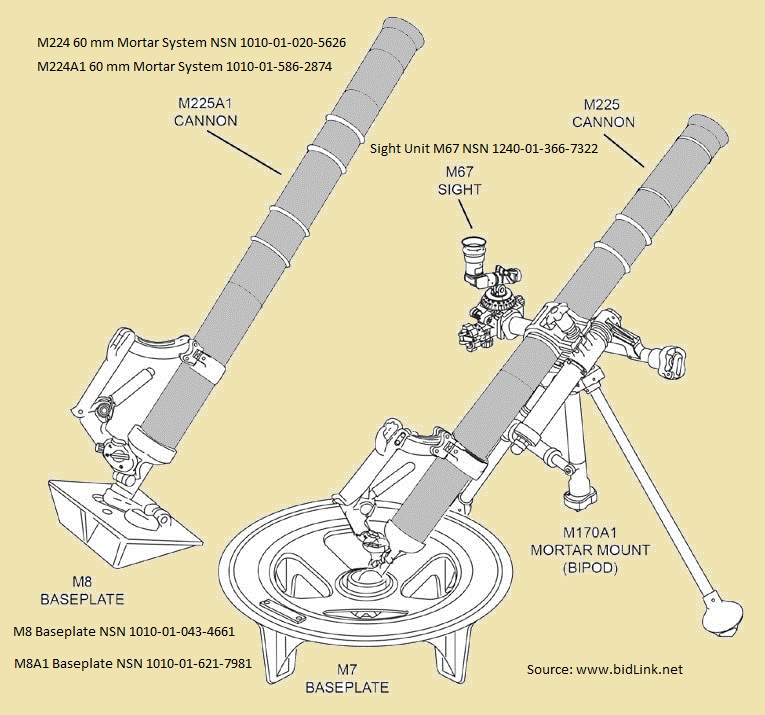 M224 60 mm Mortar System NSN 1010-01-020-5626

M224A1 60 mm Mortar System 1010-01-586-2874

M225A1
CANNON

M225
CANNON

Sight Unit M67 NSN 1240-01-366-7322

M67
SIGHT

M170A1
MORTAR MOUNT
(BIPOD)

M8
BASEPLATE

M8 Baseplate NSN 1010-01-043-4661

M8A1 Baseplate NSN 1010-01-621-7981

M7
BASEPLATE

Source: www.bidLink.net